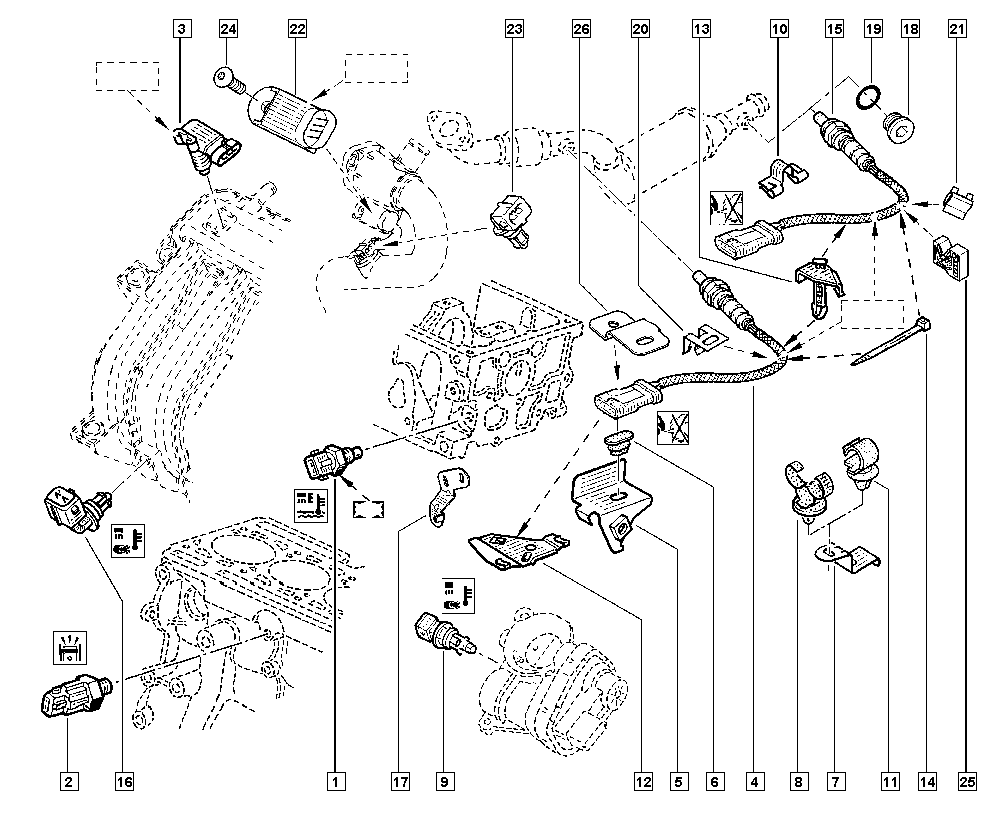 3
24
22
23
26
20
13
10
15
19
18
21
2
16
1
17
9
12
5
6
4
8
7
11
14
25